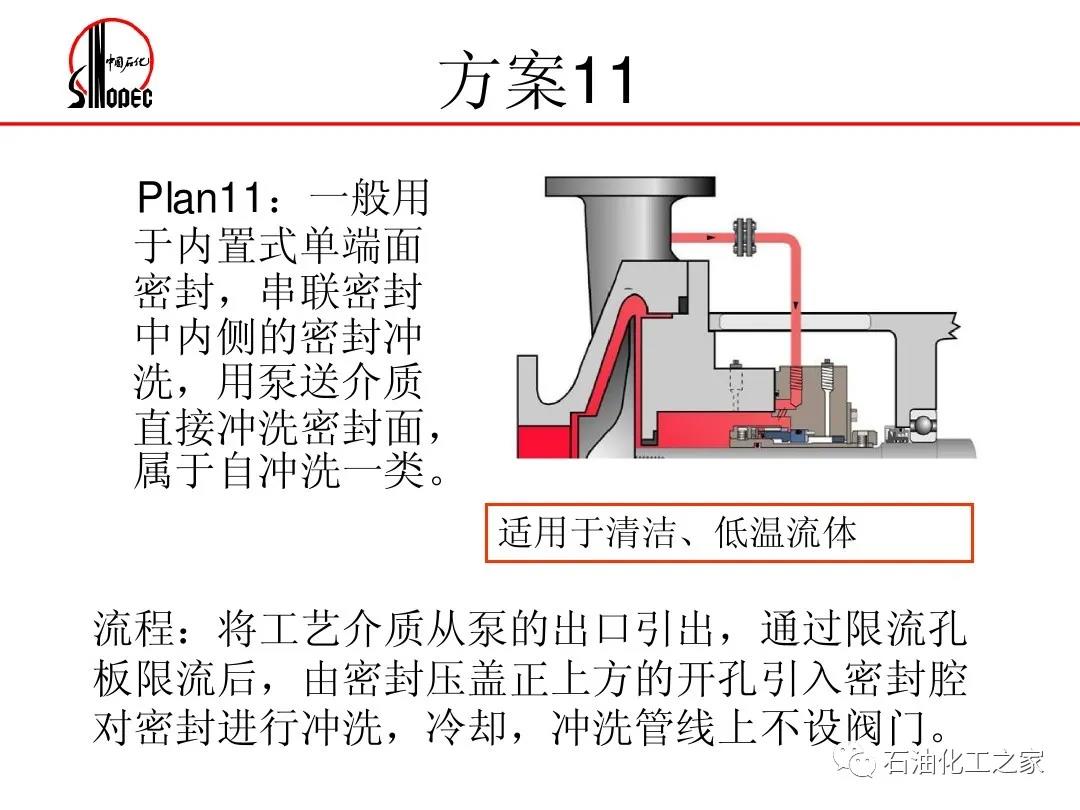 中国石化
SINOPEC

方案11

Plan11：一般用于内置式单端面密封，串联密封中内侧的密封冲洗，用泵送介质直接冲洗密封面，属于自冲洗一类。

适用于清洁、低温流体

流程：将工艺介质从泵的出口引出，通过限流孔板限流后，由密封压盖正上方的开孔引入密封腔对密封进行冲洗，冷却，冲洗管线上不设阀门。

石油化工之家